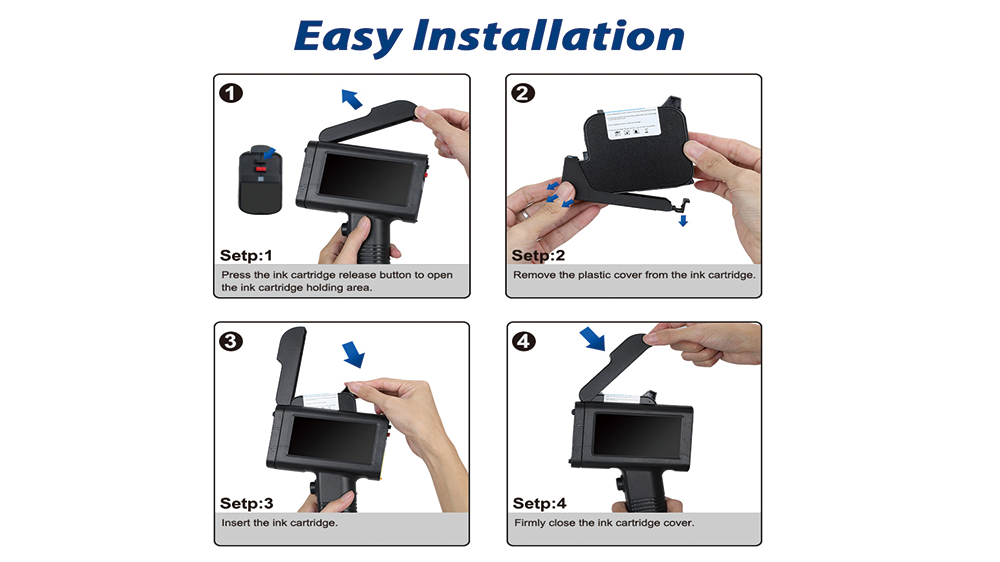 Easy Installation

1
Setp:1
Press the ink cartridge release button to open the ink cartridge holding area.

2
Setp:2
Remove the plastic cover from the ink cartridge.

3
Setp:3
Insert the ink cartridge.

4
Setp:4
Firmly close the ink cartridge cover.